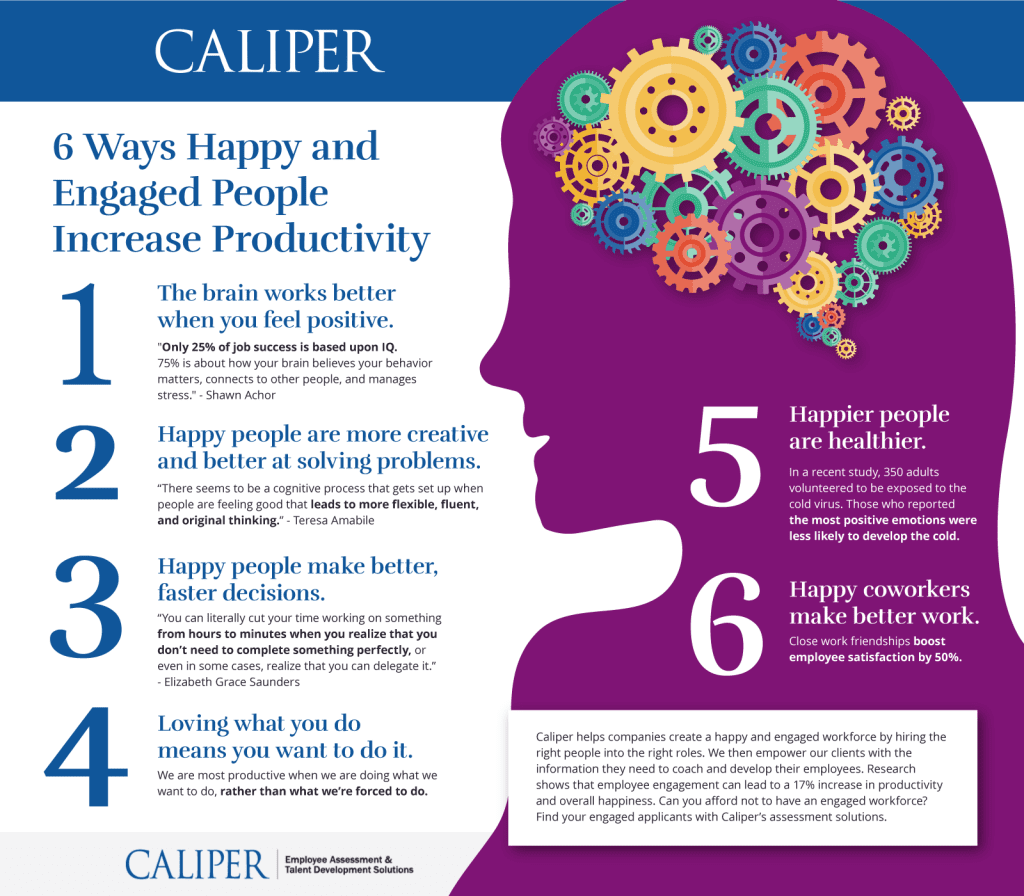 CALIPER

6 Ways Happy and Engaged People Increase Productivity

1

The brain works better when you feel positive.

"Only 25% of job success is based upon IQ. 75% is about how your brain believes your behavior matters, connects to other people, and manages stress." - Shawn Achor

2

Happy people are more creative and better at solving problems.

"There seems to be a cognitive process that gets set up when people are feeling good that leads to more flexible, fluent, and original thinking." - Teresa Amabile

3

Happy people make better, faster decisions.

"You can literally cut your time working on something from hours to minutes when you realize that you don't need to complete something perfectly, or even in some cases, realize that you can delegate it." - Elizabeth Grace Saunders

4

Loving what you do means you want to do it.

We are most productive when we are doing what we want to do, rather than what we're forced to do.

5

Happier people are healthier.

In a recent study, 350 adults volunteered to be exposed to the cold virus. Those who reported the most positive emotions were less likely to develop the cold.

6

Happy coworkers make better work.

Close work friendships boost employee satisfaction by 50%.

Caliper helps companies create a happy and engaged workforce by hiring the right people into the right roles. We then empower our clients with the information they need to coach and develop their employees. Research shows that employee engagement can lead to a 17% increase in productivity and overall happiness. Can you afford not to have an engaged workforce? Find your engaged applicants with Caliper's assessment solutions.

CALIPER | Employee Assessment & Talent Development Solutions